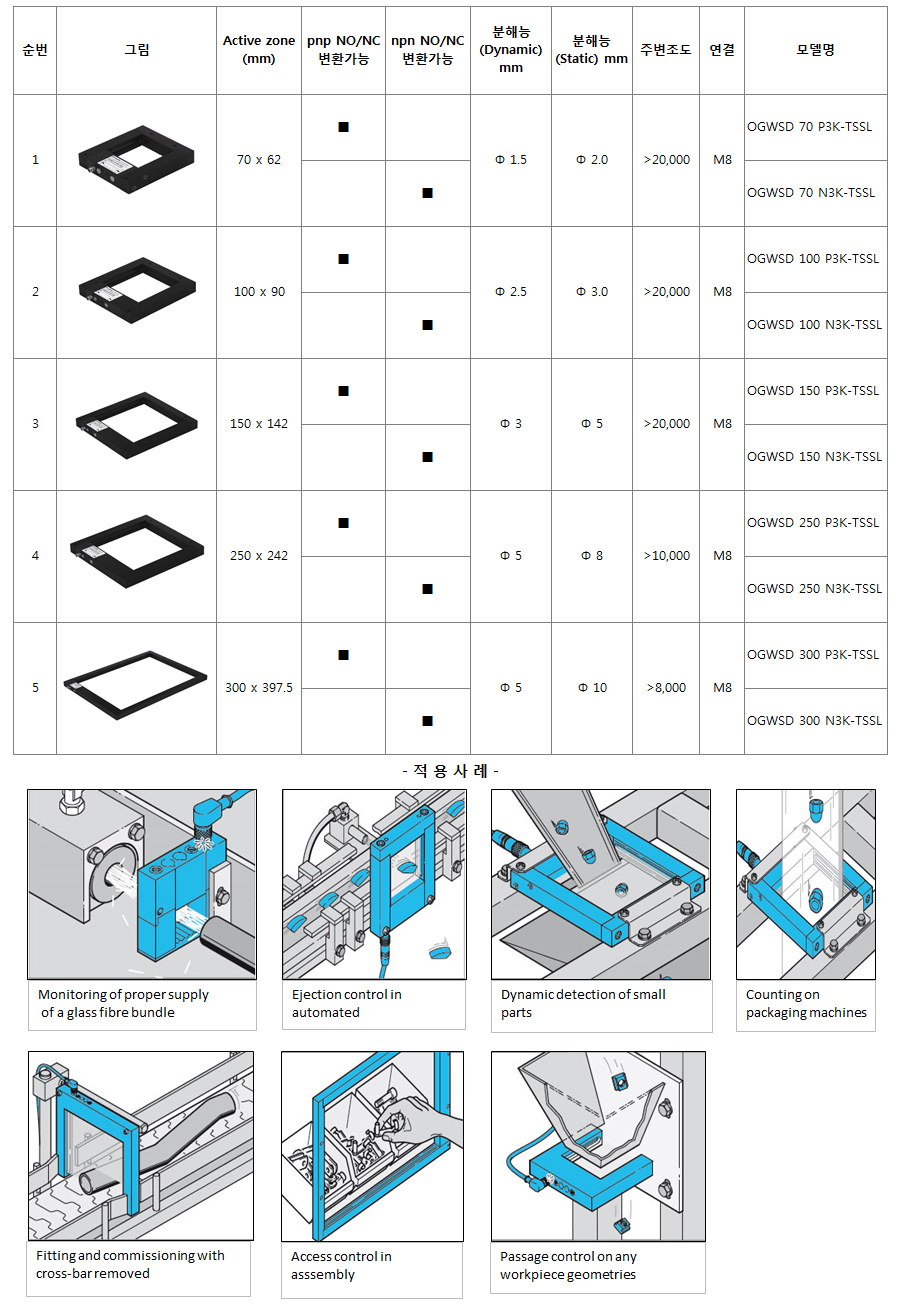 | 순번 | 그림 | Active zone (mm) | pnp NO/NC 변환가능 | npn NO/NC 변환가능 | 분해능 (Dynamic) mm | 분해능 (Static) mm | 주변조도 | 연결 | 모델명 |
|---|---|---|---|---|---|---|---|---|---|
| 1 | | 70 x 62 | ■ | | Φ 1.5 | Φ 2.0 | >20,000 | M8 | OGWSD 70 P3K-TSSL |
| | | | | ■ | | | | | OGWSD 70 N3K-TSSL |
| 2 | | 100 x 90 | ■ | | Φ 2.5 | Φ 3.0 | >20,000 | M8 | OGWSD 100 P3K-TSSL |
| | | | | ■ | | | | | OGWSD 100 N3K-TSSL |
| 3 | | 150 x 142 | ■ | | Φ 3 | Φ 5 | >20,000 | M8 | OGWSD 150 P3K-TSSL |
| | | | | ■ | | | | | OGWSD 150 N3K-TSSL |
| 4 | | 250 x 242 | ■ | | Φ 5 | Φ 8 | >10,000 | M8 | OGWSD 250 P3K-TSSL |
| | | | | ■ | | | | | OGWSD 250 N3K-TSSL |
| 5 | | 300 x 397.5 | ■ | | Φ 5 | Φ 10 | >8,000 | M8 | OGWSD 300 P3K-TSSL |
| | | | | ■ | | | | | OGWSD 300 N3K-TSSL |

- 적 용 사 례 -

Monitoring of proper supply of a glass fibre bundle

Ejection control in automated

Dynamic detection of small parts

Counting on packaging machines

Fitting and commissioning with cross-bar removed

Access control in asssembly

Passage control on any workpiece geometries