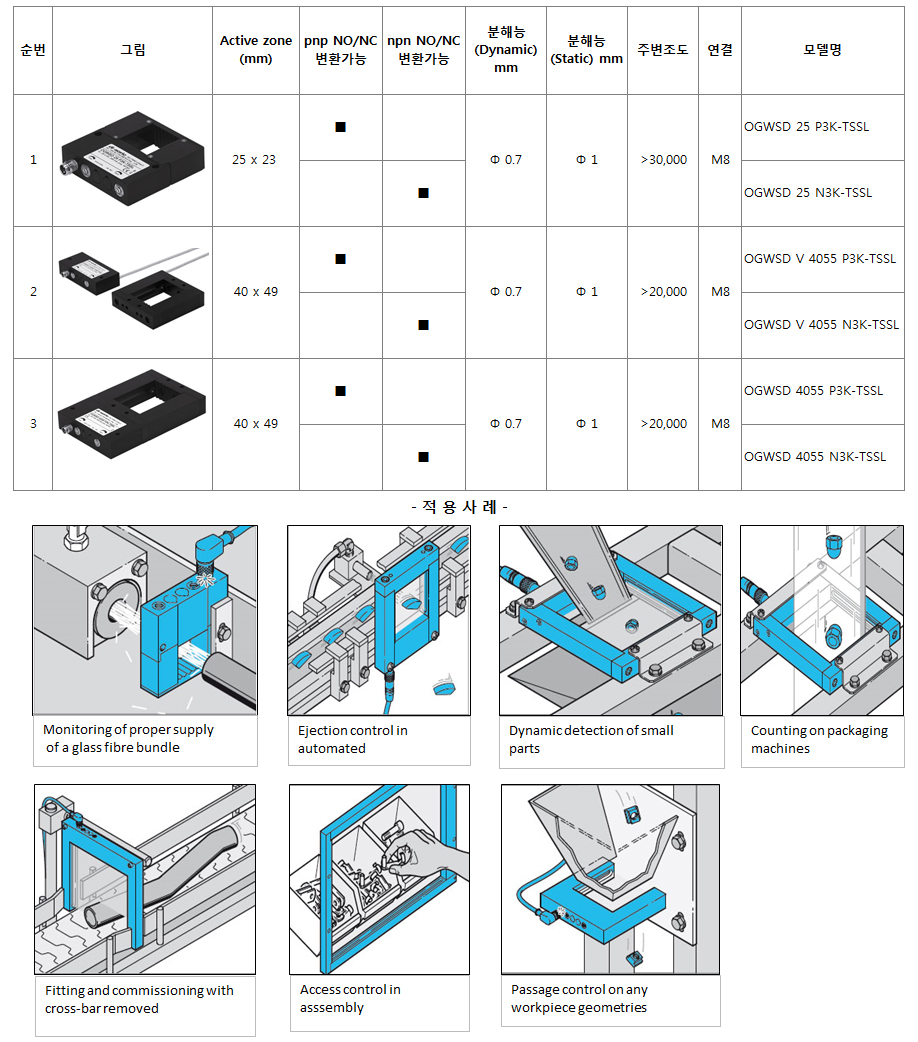 | 순번 | 그림 | Active zone (mm) | pnp NO/NC 변환가능 | npn NO/NC 변환가능 | 분해능 (Dynamic) mm | 분해능 (Static) mm | 주변조도 | 연결 | 모델명 |
|---|---|---|---|---|---|---|---|---|---|
| 1 | | 25 x 23 | ■ | | Φ 0.7 | Φ 1 | >30,000 | M8 | OGWSD 25 P3K-TSSL |
| | | | | ■ | | | | | OGWSD 25 N3K-TSSL |
| 2 | | 40 x 49 | ■ | | Φ 0.7 | Φ 1 | >20,000 | M8 | OGWSD V 4055 P3K-TSSL |
| | | | | ■ | | | | | OGWSD V 4055 N3K-TSSL |
| 3 | | 40 x 49 | ■ | | Φ 0.7 | Φ 1 | >20,000 | M8 | OGWSD 4055 P3K-TSSL |
| | | | | ■ | | | | | OGWSD 4055 N3K-TSSL |

- 적 용 사 례 -

Monitoring of proper supply of a glass fibre bundle

Ejection control in automated

Dynamic detection of small parts

Counting on packaging machines

Fitting and commissioning with cross-bar removed

Access control in asssembly

Passage control on any workpiece geometries